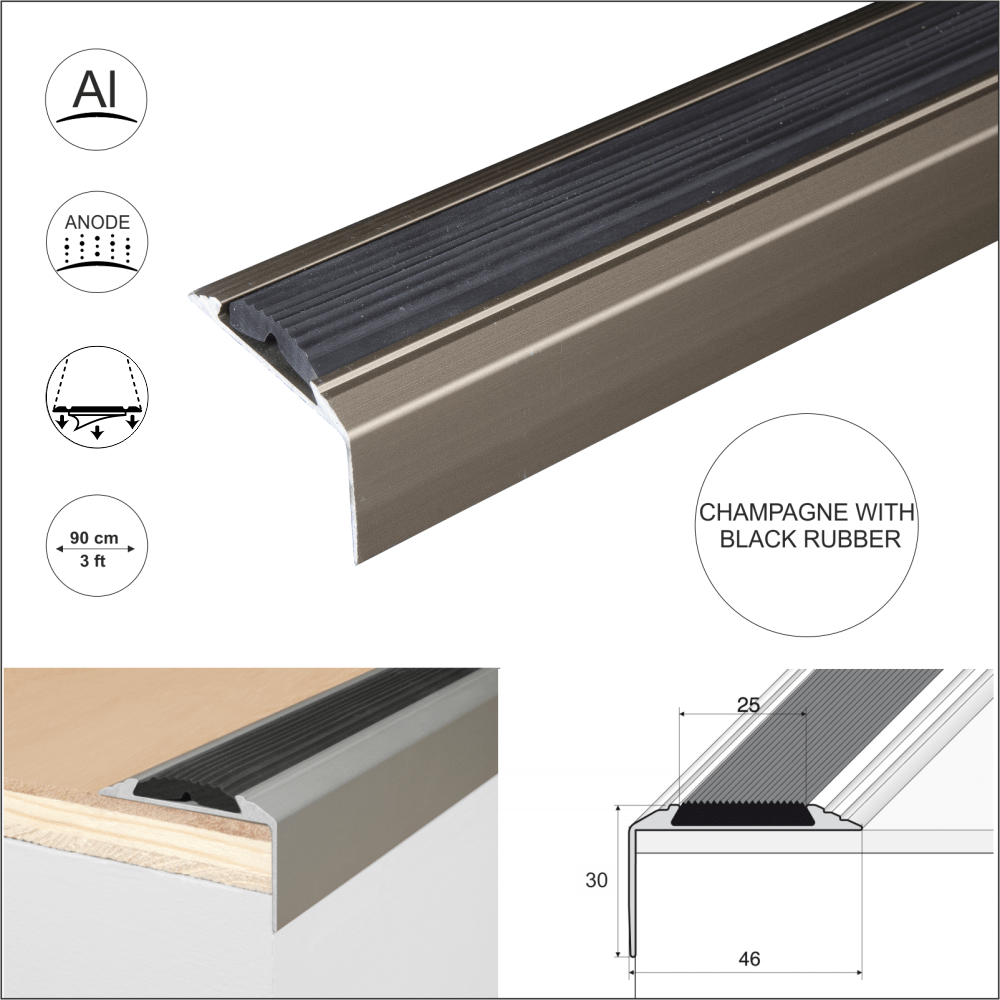 Al

ANODE

90 cm
3 ft

CHAMPAGNE WITH BLACK RUBBER

25

30

46